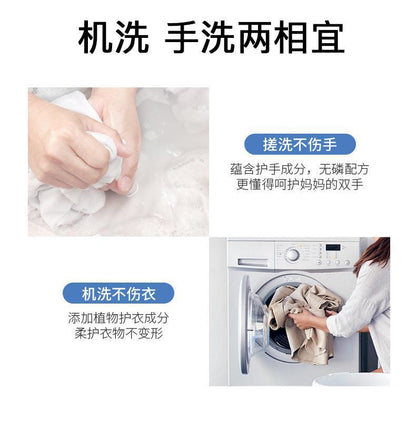 机洗 手洗两相宜

搓洗不伤手

蕴含护手成分，无磷配方
更懂得呵护妈妈的双手

机洗不伤衣

添加植物护衣成分
柔护衣物不变形